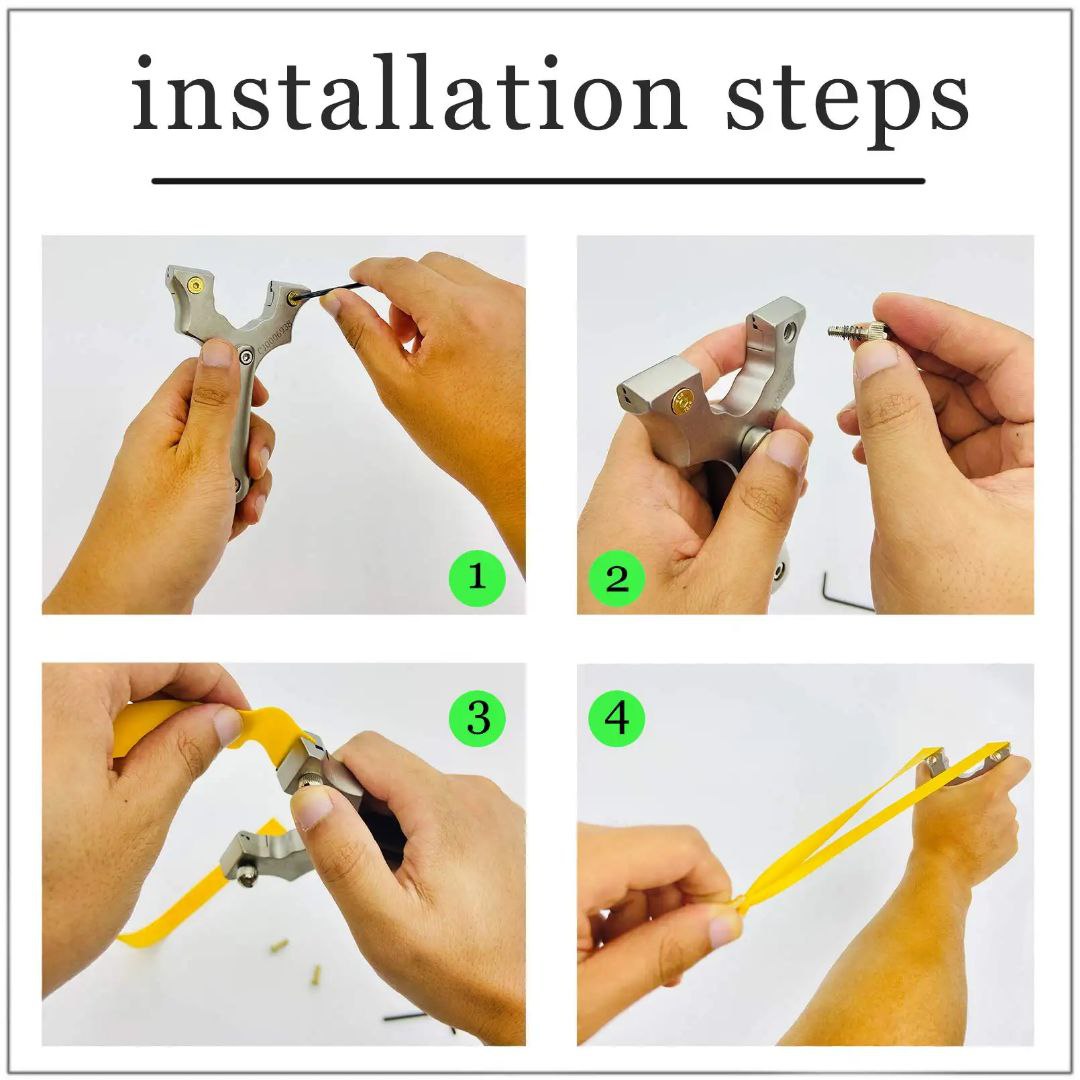 installation steps

1

2

3

4